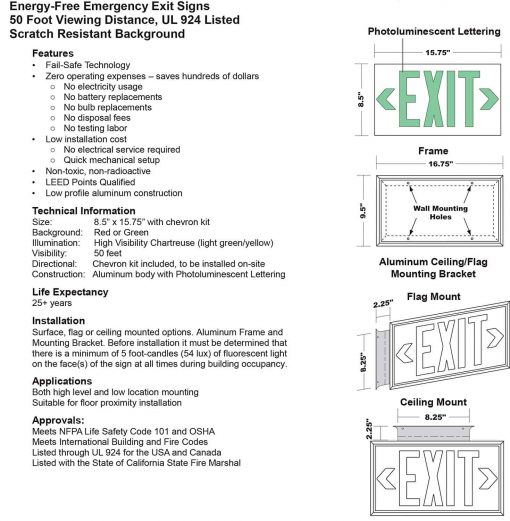 Energy-Free Emergency Exit Signs
50 Foot Viewing Distance, UL 924 Listed
Scratch Resistant Background

Features
• Fail-Safe Technology
• Zero operating expenses – saves hundreds of dollars
 ○ No electricity usage
 ○ No battery replacements
 ○ No bulb replacements
 ○ No disposal fees
 ○ No testing labor
• Low installation cost
 ○ No electrical service required
 ○ Quick mechanical setup
• Non-toxic, non-radioactive
• LEED Points Qualified
• Low profile aluminum construction

Technical Information
Size: 8.5" x 15.75" with chevron kit
Background: Red or Green
Illumination: High Visibility Chartreuse (light green/yellow)
Visibility: 50 feet
Directional: Chevron kit included, to be installed on-site
Construction: Aluminum body with Photoluminescent Lettering

Life Expectancy
25+ years

Installation
Surface, flag or ceiling mounted options. Aluminum Frame and Mounting Bracket. Before installation it must be determined that there is a minimum of 5 foot-candles (54 lux) of fluorescent light on the face(s) of the sign at all times during building occupancy.

Applications
Both high level and low location mounting
Suitable for floor proximity installation

Approvals:
Meets NFPA Life Safety Code 101 and OSHA
Meets International Building and Fire Codes
Listed through UL 924 for the USA and Canada
Listed with the State of California State Fire Marshal

Photoluminescent Lettering
15.75"
8.5"
EXIT

Frame
16.75"
9.5"
Wall Mounting Holes

Aluminum Ceiling/Flag Mounting Bracket

Flag Mount
2.25"
8.25"
EXIT

Ceiling Mount
8.25"
2.25"
EXIT