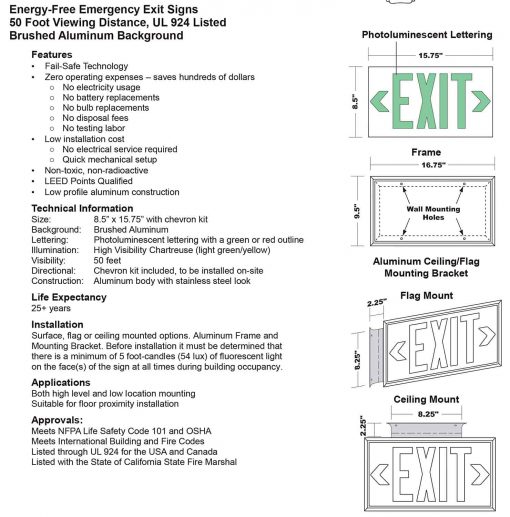 Energy-Free Emergency Exit Signs
50 Foot Viewing Distance, UL 924 Listed
Brushed Aluminum Background

Features
• Fail-Safe Technology
• Zero operating expenses – saves hundreds of dollars
  ○ No electricity usage
  ○ No battery replacements
  ○ No bulb replacements
  ○ No disposal fees
  ○ No testing labor
• Low installation cost
  ○ No electrical service required
  ○ Quick mechanical setup
• Non-toxic, non-radioactive
• LEED Points Qualified
• Low profile aluminum construction

Technical Information
Size: 8.5" x 15.75" with chevron kit
Background: Brushed Aluminum
Lettering: Photoluminescent lettering with a green or red outline
Illumination: High Visibility Chartreuse (light green/yellow)
Visibility: 50 feet
Directional: Chevron kit included, to be installed on-site
Construction: Aluminum body with stainless steel look

Life Expectancy
25+ years

Installation
Surface, flag or ceiling mounted options. Aluminum Frame and Mounting Bracket. Before installation it must be determined that there is a minimum of 5 foot-candles (54 lux) of fluorescent light on the face(s) of the sign at all times during building occupancy.

Applications
Both high level and low location mounting
Suitable for floor proximity installation

Approvals:
Meets NFPA Life Safety Code 101 and OSHA
Meets International Building and Fire Codes
Listed through UL 924 for the USA and Canada
Listed with the State of California State Fire Marshal

Photoluminescent Lettering
15.75"
8.5"
EXIT

Frame
16.75"
9.5"
Wall Mounting Holes

Aluminum Ceiling/Flag Mounting Bracket

Flag Mount
2.25"
8.25"
EXIT

Ceiling Mount
8.25"
2.25"
EXIT